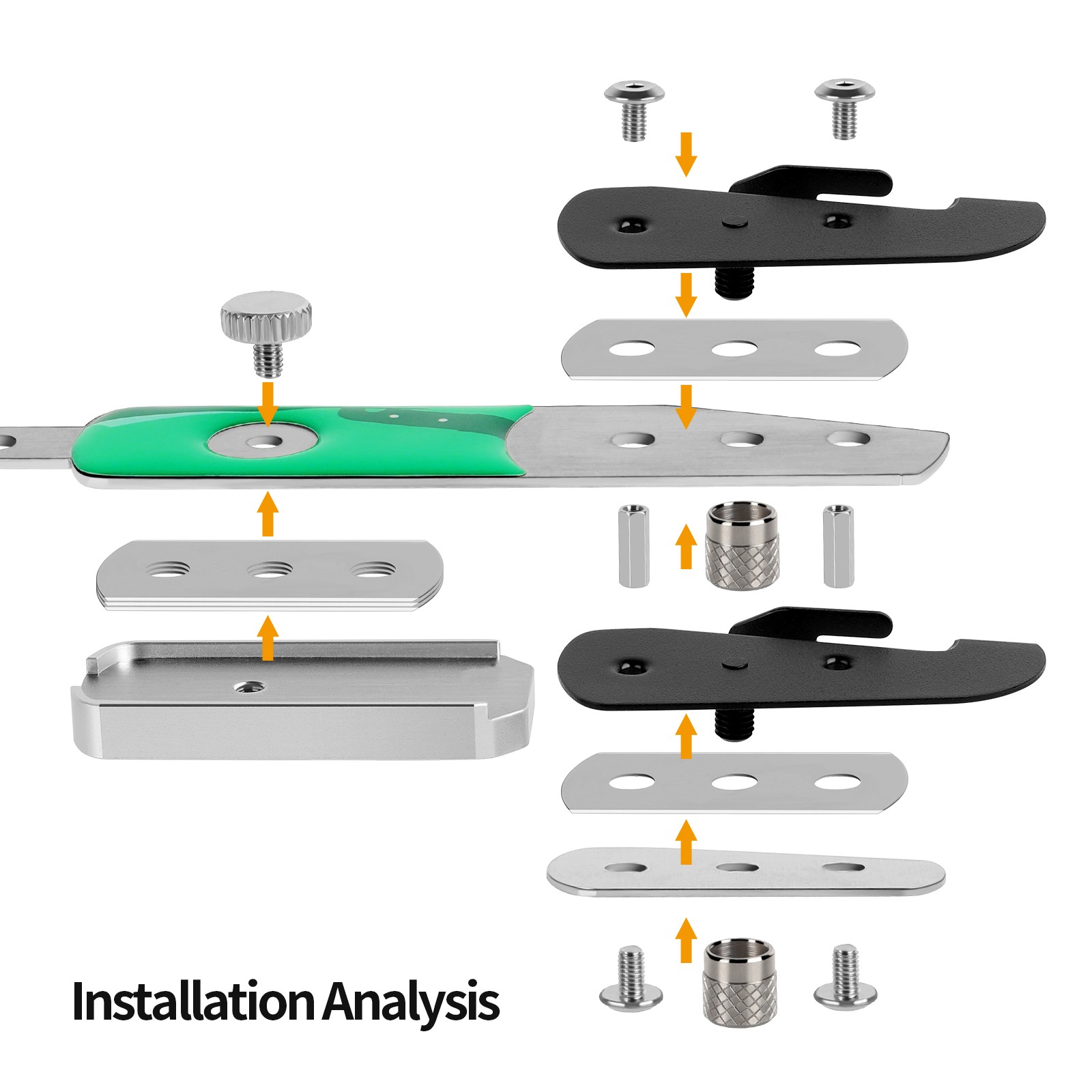 Installation Analysis